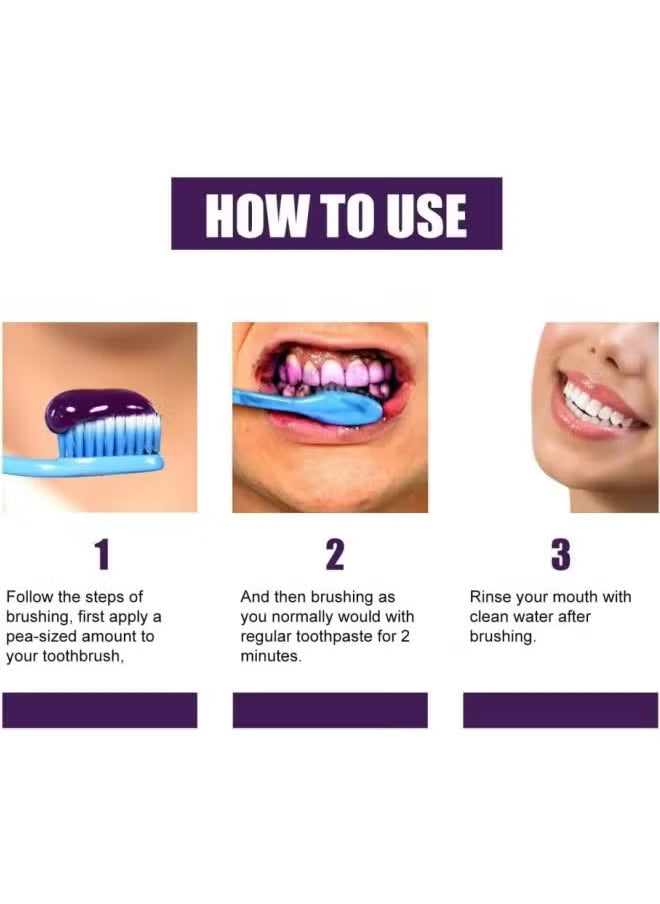 HOW TO USE

1

Follow the steps of brushing, first apply a pea-sized amount to your toothbrush,

2

And then brushing as you normally would with regular toothpaste for 2 minutes.

3

Rinse your mouth with clean water after brushing.